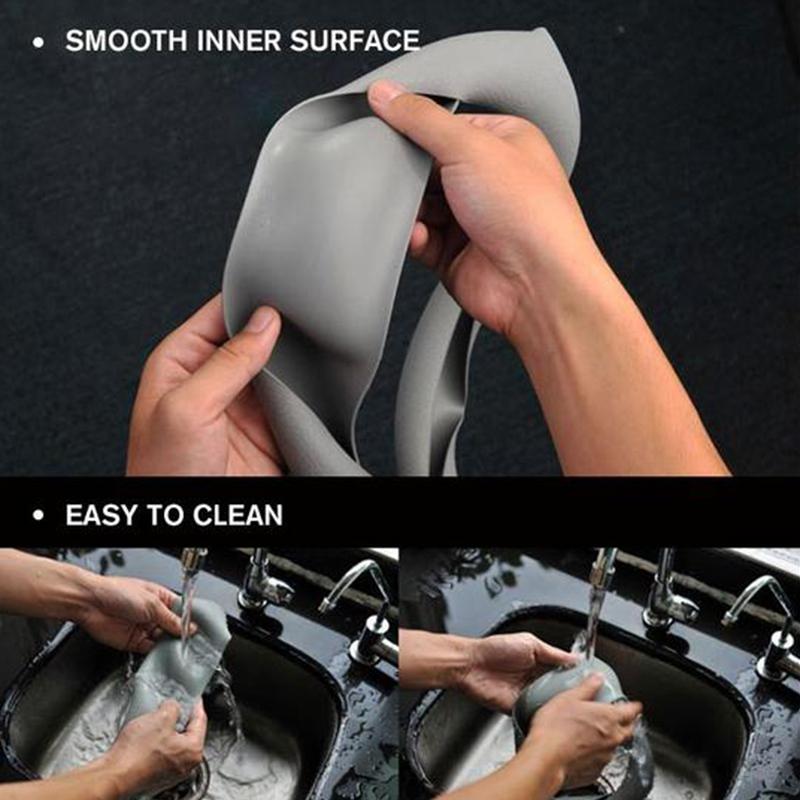 • SMOOTH INNER SURFACE

• EASY TO CLEAN