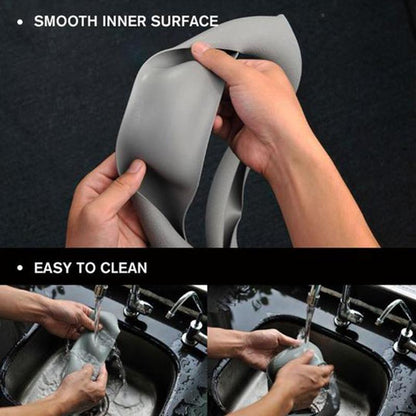 • SMOOTH INNER SURFACE

• EASY TO CLEAN