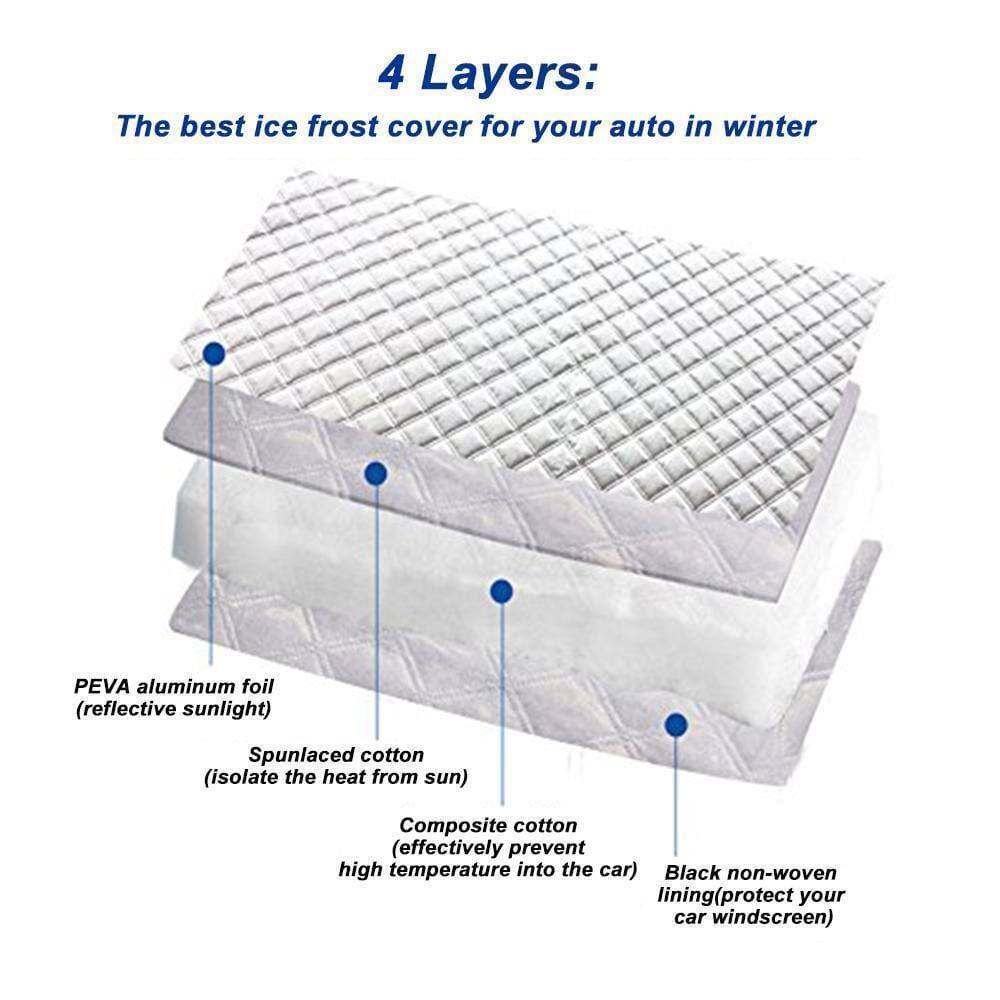 4 Layers:
The best ice frost cover for your auto in winter

PEVA aluminum foil
(reflective sunlight)

Spunlaced cotton
(isolate the heat from sun)

Composite cotton
(effectively prevent
high temperature into the car)

Black non-woven
lining(protect your
car windscreen)