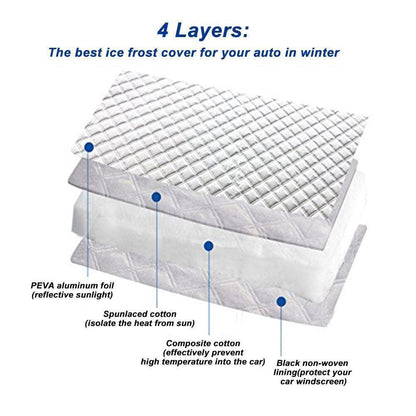 4 Layers:
The best ice frost cover for your auto in winter

PEVA aluminum foil
(reflective sunlight)

Spunlaced cotton
(isolate the heat from sun)

Composite cotton
(effectively prevent
high temperature into the car)

Black non-woven
lining(protect your
car windscreen)