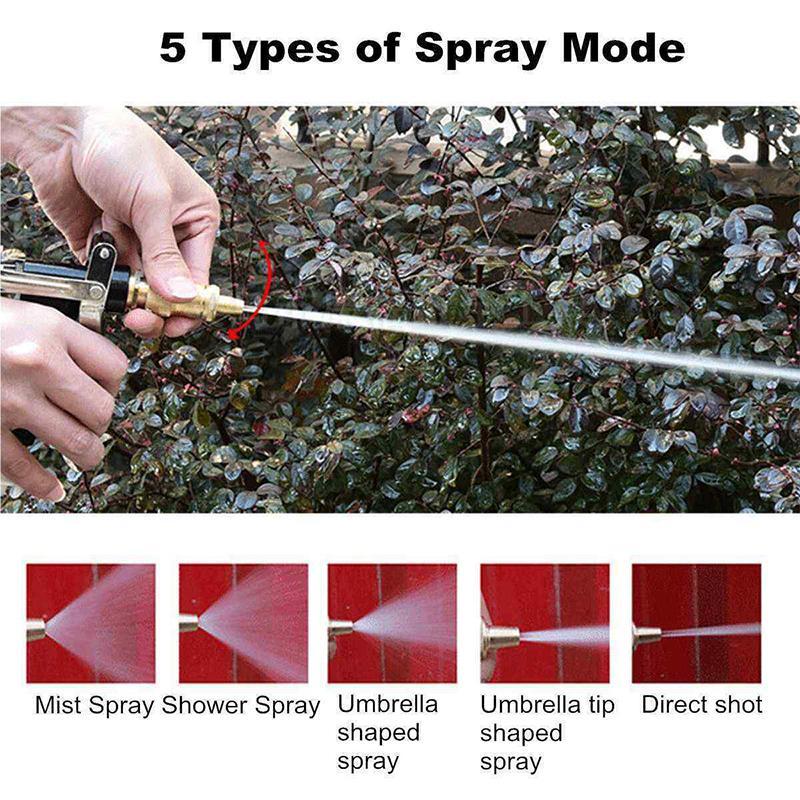 5 Types of Spray Mode

Mist Spray

Shower Spray

Umbrella shaped spray

Umbrella tip shaped spray

Direct shot