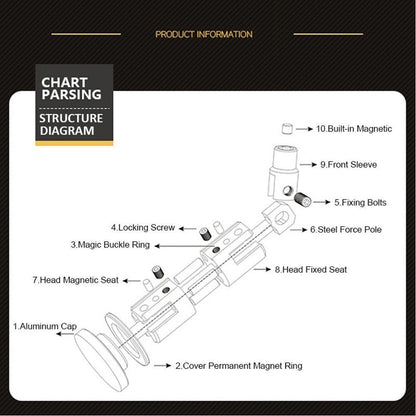 PRODUCT INFORMATION

CHART PARSING

STRUCTURE DIAGRAM

10.Built-in Magnetic

9.Front Sleeve

5.Fixing Bolts

4.Locking Screw

6.Steel Force Pole

3.Magic Buckle Ring

8.Head Fixed Seat

7.Head Magnetic Seat

1.Aluminum Cap

2.Cover Permanent Magnet Ring