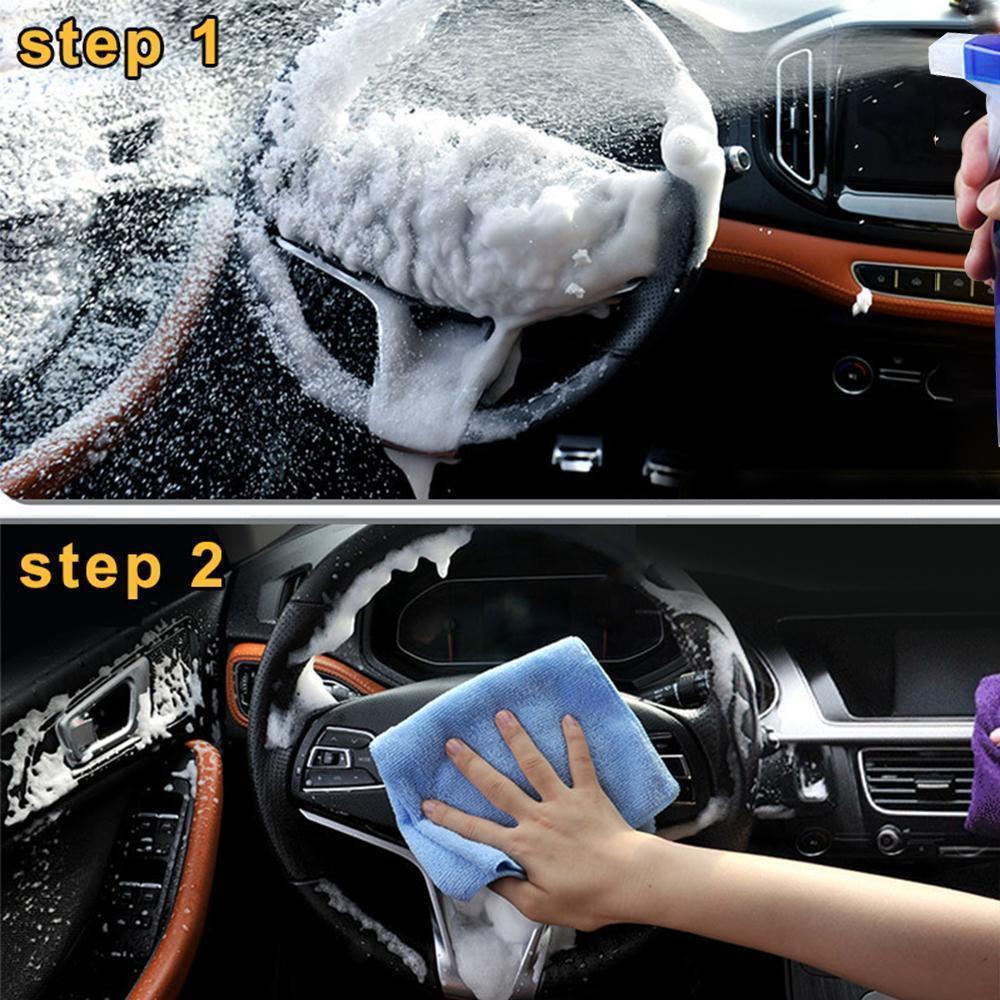 step 1

step 2