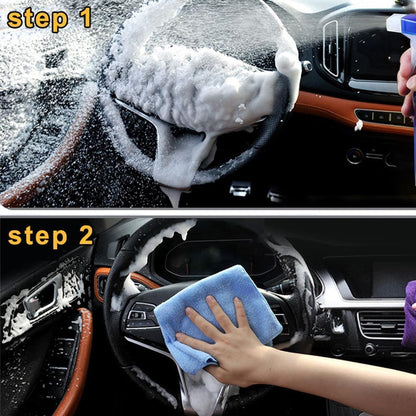 step 1

step 2