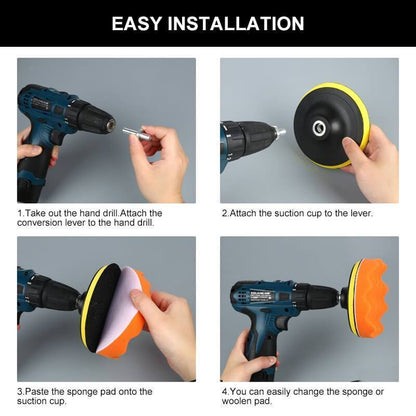 EASY INSTALLATION

1.Take out the hand drill.Attach the conversion lever to the hand drill.

2.Attach the suction cup to the lever.

3.Paste the sponge pad onto the suction cup.

4.You can easily change the sponge or woolen pad.