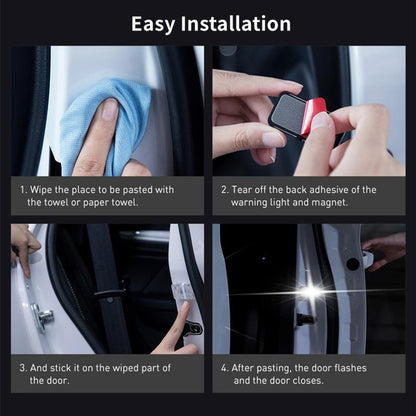 Easy Installation

1. Wipe the place to be pasted with the towel or paper towel.

2. Tear off the back adhesive of the warning light and magnet.

3. And stick it on the wiped part of the door.

4. After pasting, the door flashes and the door closes.