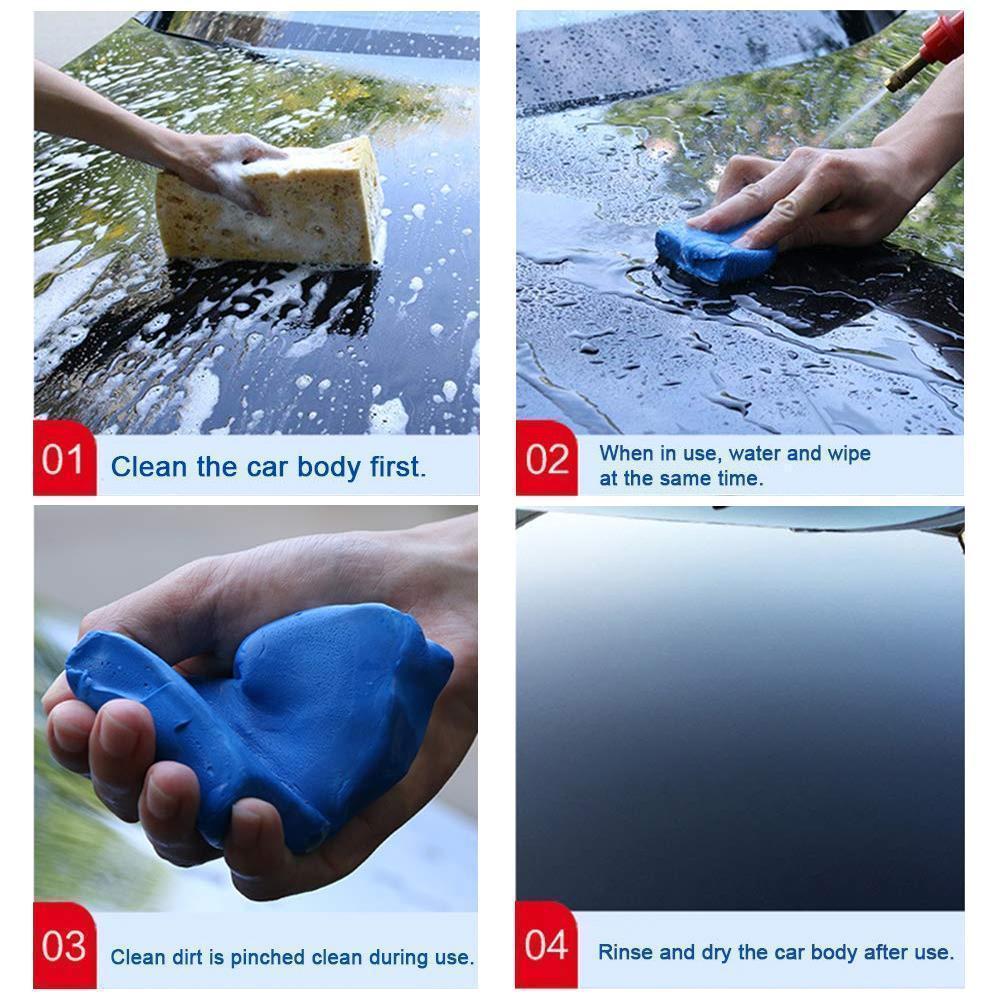 01 Clean the car body first.

02 When in use, water and wipe at the same time.

03 Clean dirt is pinched clean during use.

04 Rinse and dry the car body after use.