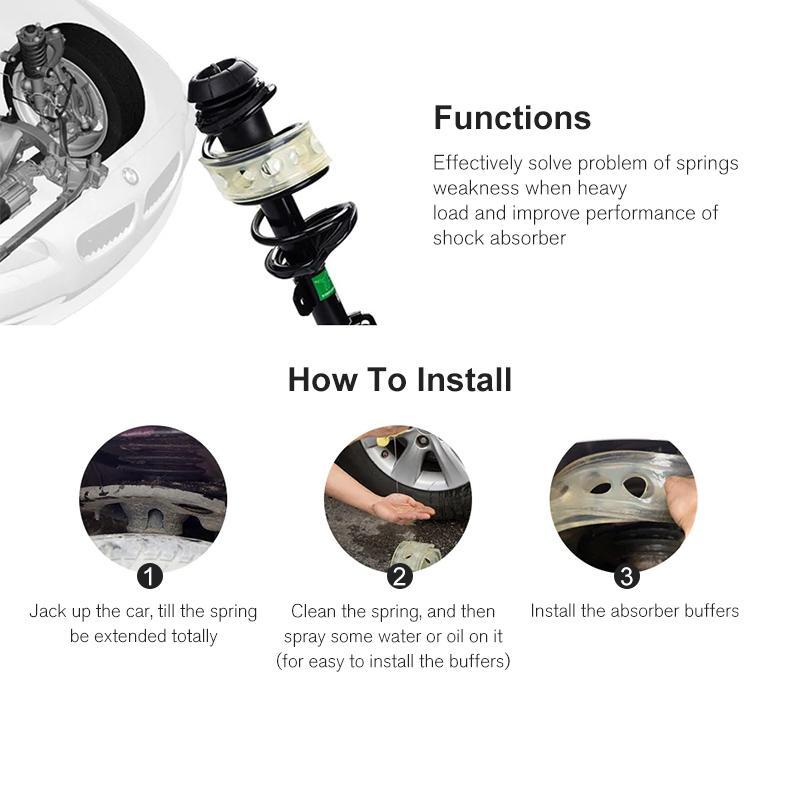 Functions

Effectively solve problem of springs weakness when heavy load and improve performance of shock absorber

How To Install

1
Jack up the car, till the spring be extended totally

2
Clean the spring, and then spray some water or oil on it (for easy to install the buffers)

3
Install the absorber buffers