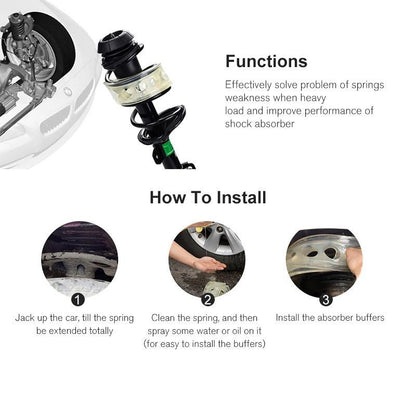 Functions

Effectively solve problem of springs weakness when heavy load and improve performance of shock absorber

How To Install

1
Jack up the car, till the spring be extended totally

2
Clean the spring, and then spray some water or oil on it (for easy to install the buffers)

3
Install the absorber buffers