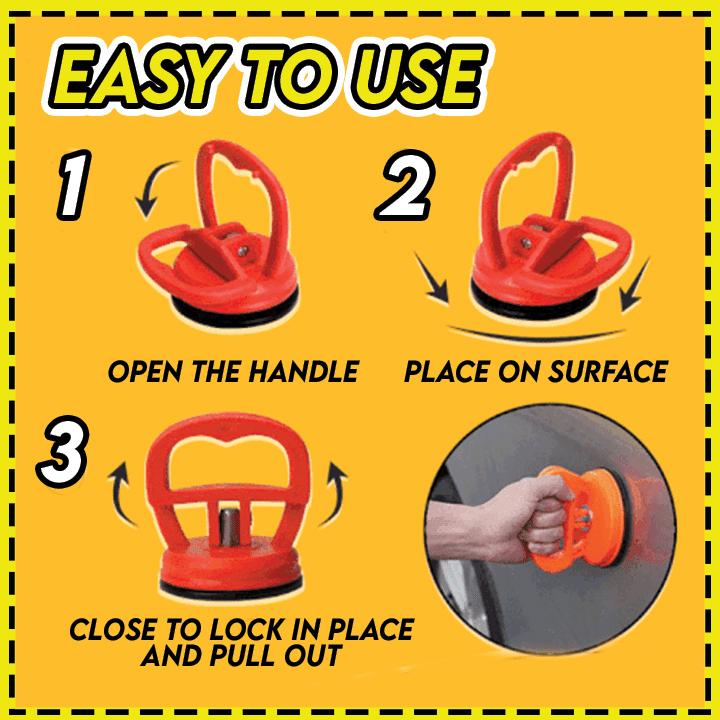 EASY TO USE

1

OPEN THE HANDLE

2

PLACE ON SURFACE

3

CLOSE TO LOCK IN PLACE AND PULL OUT