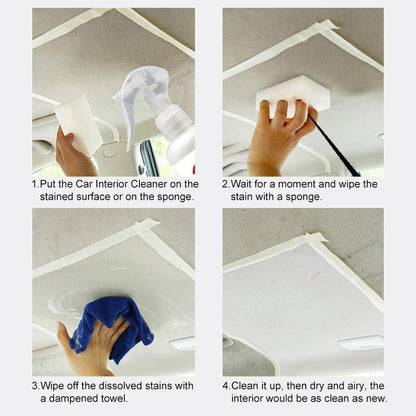 1.Put the Car Interior Cleaner on the stained surface or on the sponge.

2.Wait for a moment and wipe the stain with a sponge.

3.Wipe off the dissolved stains with a dampened towel.

4.Clean it up, then dry and airy, the interior would be as clean as new.