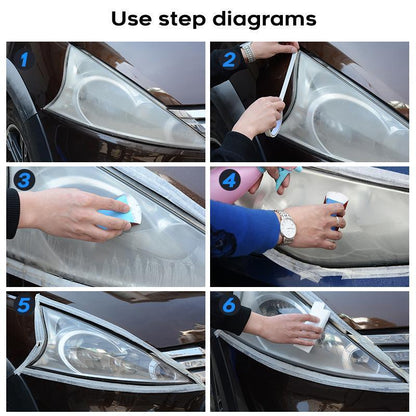 Use step diagrams

1

2

3

4

5

6